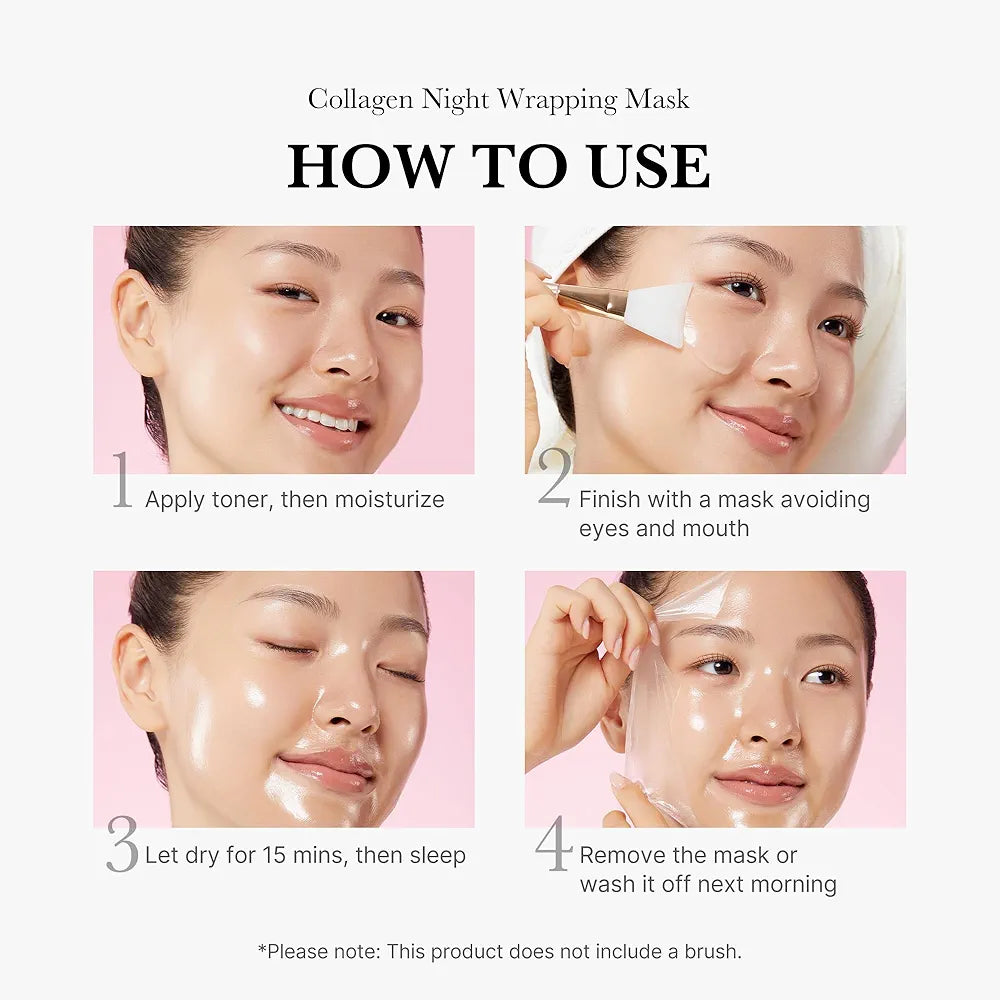 Collagen Night Wrapping Mask

HOW TO USE

1 Apply toner, then moisturize

2 Finish with a mask avoiding eyes and mouth

3 Let dry for 15 mins, then sleep

4 Remove the mask or wash it off next morning

*Please note: This product does not include a brush.