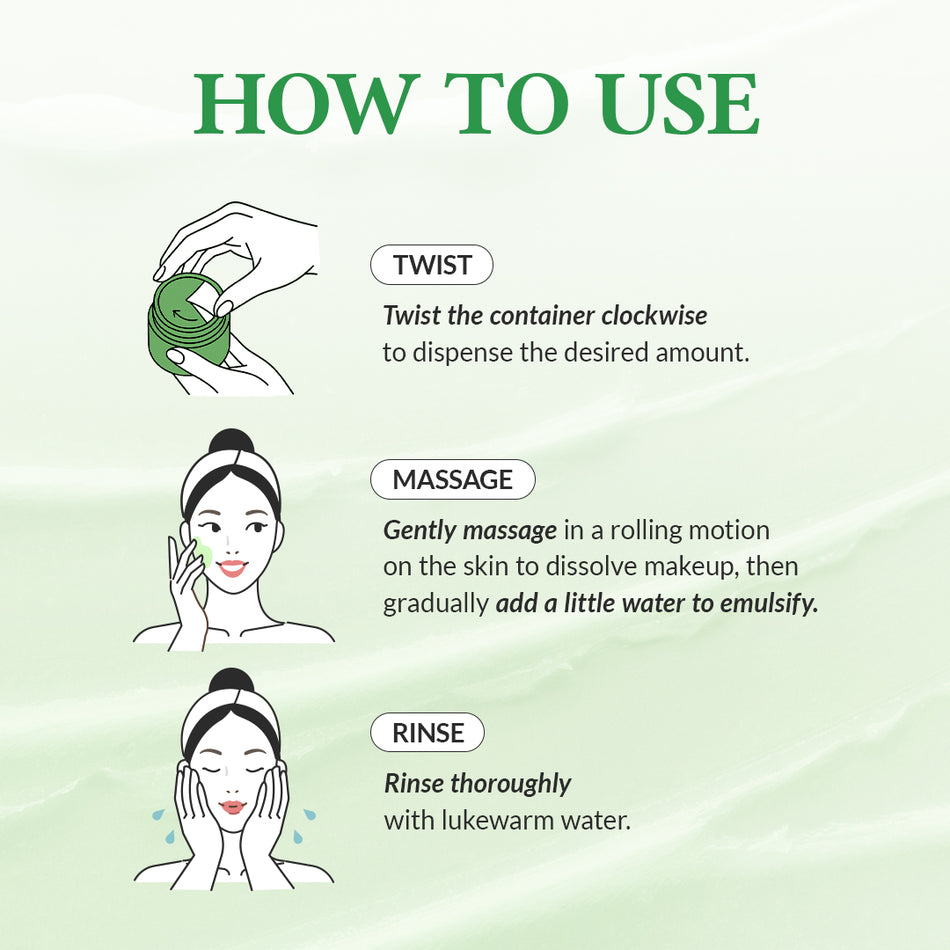 HOW TO USE

TWIST

Twist the container clockwise to dispense the desired amount.

MASSAGE

Gently massage in a rolling motion on the skin to dissolve makeup, then gradually add a little water to emulsify.

RINSE

Rinse thoroughly with lukewarm water.